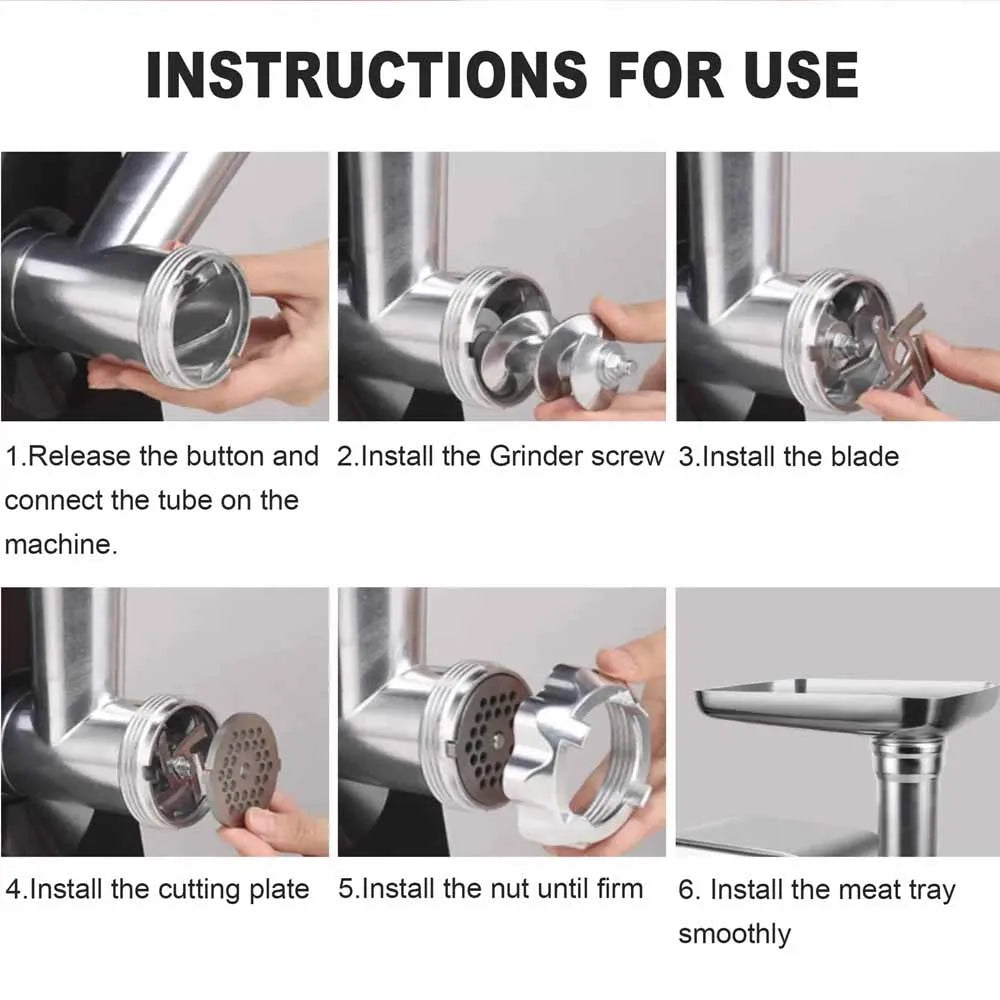 INSTRUCTIONS FOR USE

1.Release the button and connect the tube on the machine.

2.Install the Grinder screw

3.Install the blade

4.Install the cutting plate

5.Install the nut until firm

6. Install the meat tray smoothly