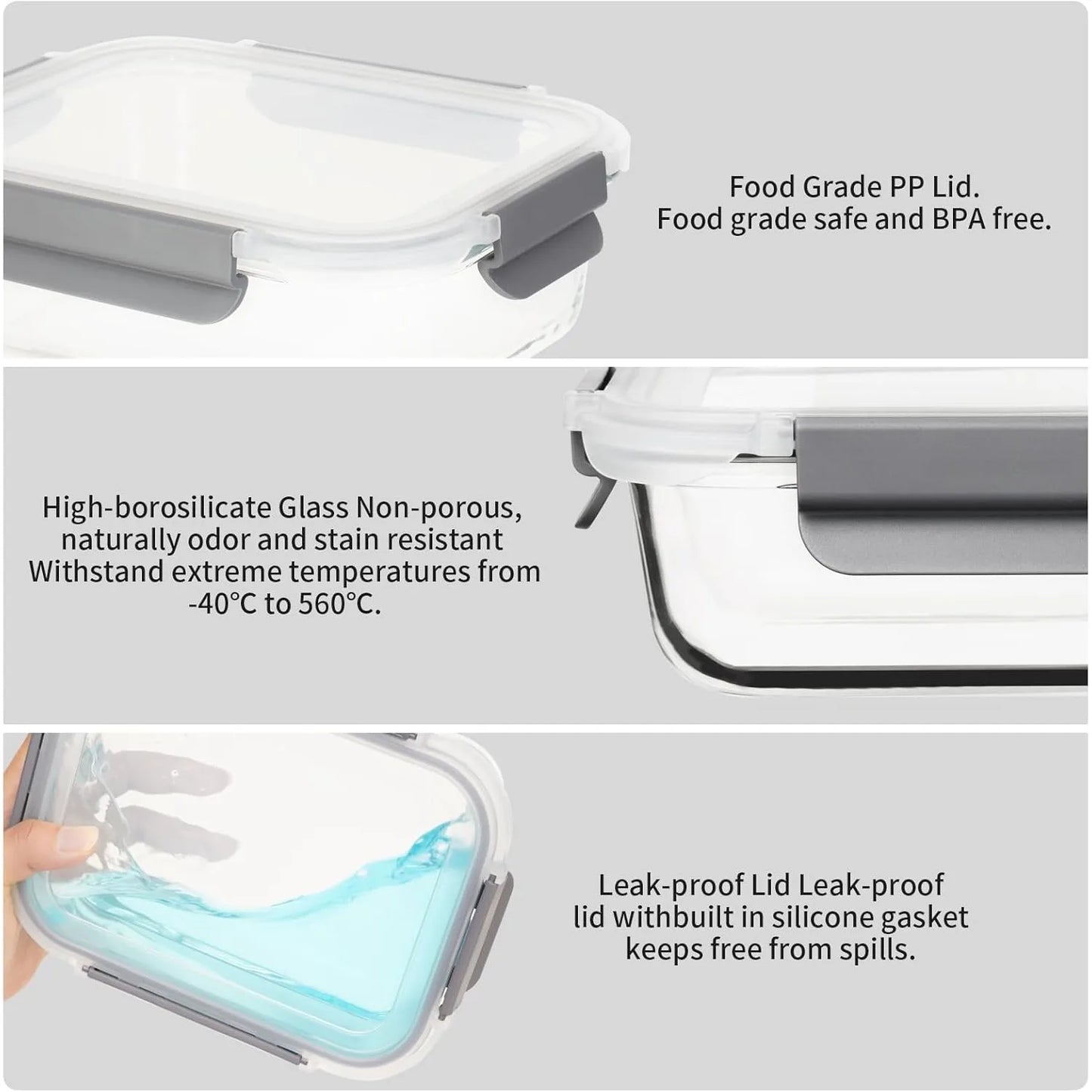 Food Grade PP Lid.
Food grade safe and BPA free.

High-borosilicate Glass Non-porous, naturally odor and stain resistant Withstand extreme temperatures from -40°C to 560°C.

Leak-proof Lid Leak-proof lid withbuilt in silicone gasket keeps free from spills.