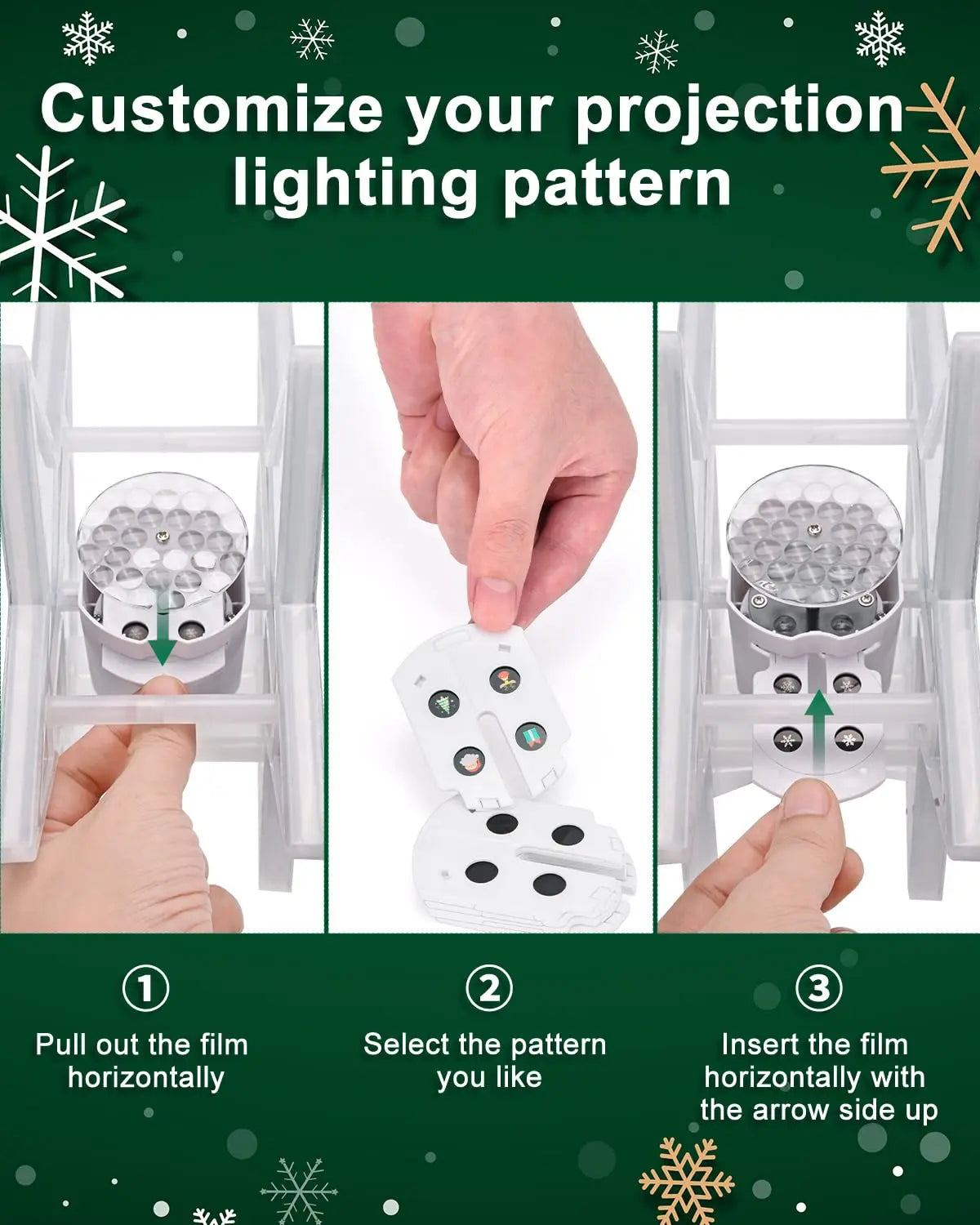 Customize your projection lighting pattern

①
Pull out the film horizontally

②
Select the pattern you like

③
Insert the film horizontally with the arrow side up