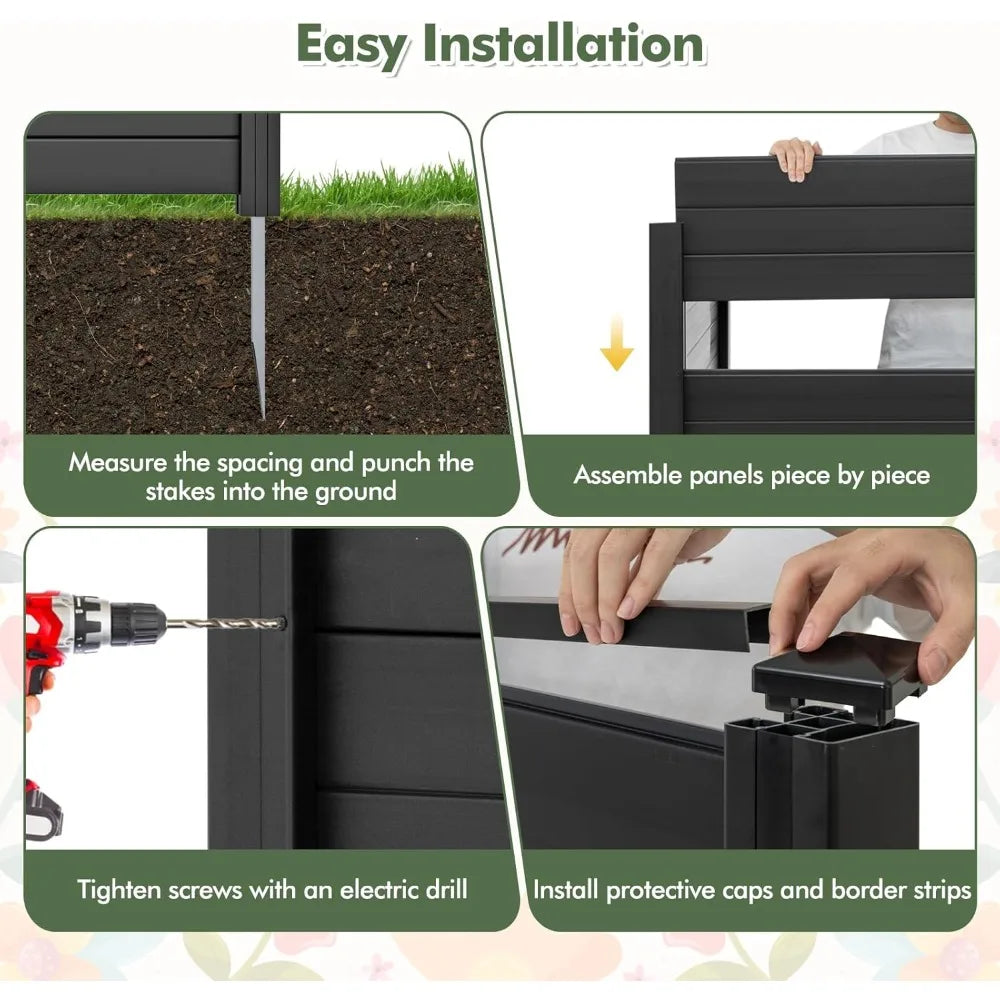 Easy Installation

Measure the spacing and punch the stakes into the ground

Assemble panels piece by piece

Tighten screws with an electric drill

Install protective caps and border strips