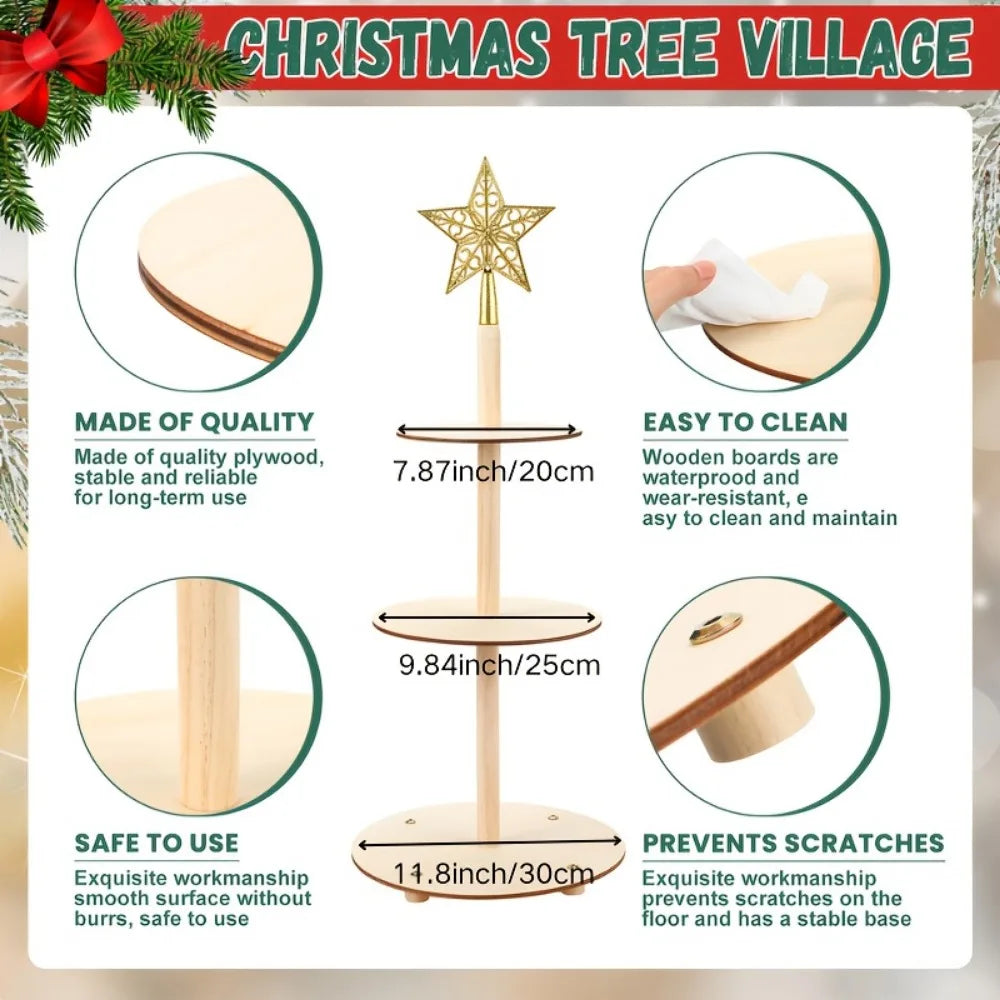 CHRISTMAS TREE VILLAGE

MADE OF QUALITY
Made of quality plywood, stable and reliable for long-term use

7.87inch/20cm

EASY TO CLEAN
Wooden boards are waterprood and wear-resistant, e asy to clean and maintain

9.84inch/25cm

SAFE TO USE
Exquisite workmanship smooth surface without burrs, safe to use

11.8inch/30cm

PREVENTS SCRATCHES
Exquisite workmanship prevents scratches on the floor and has a stable base