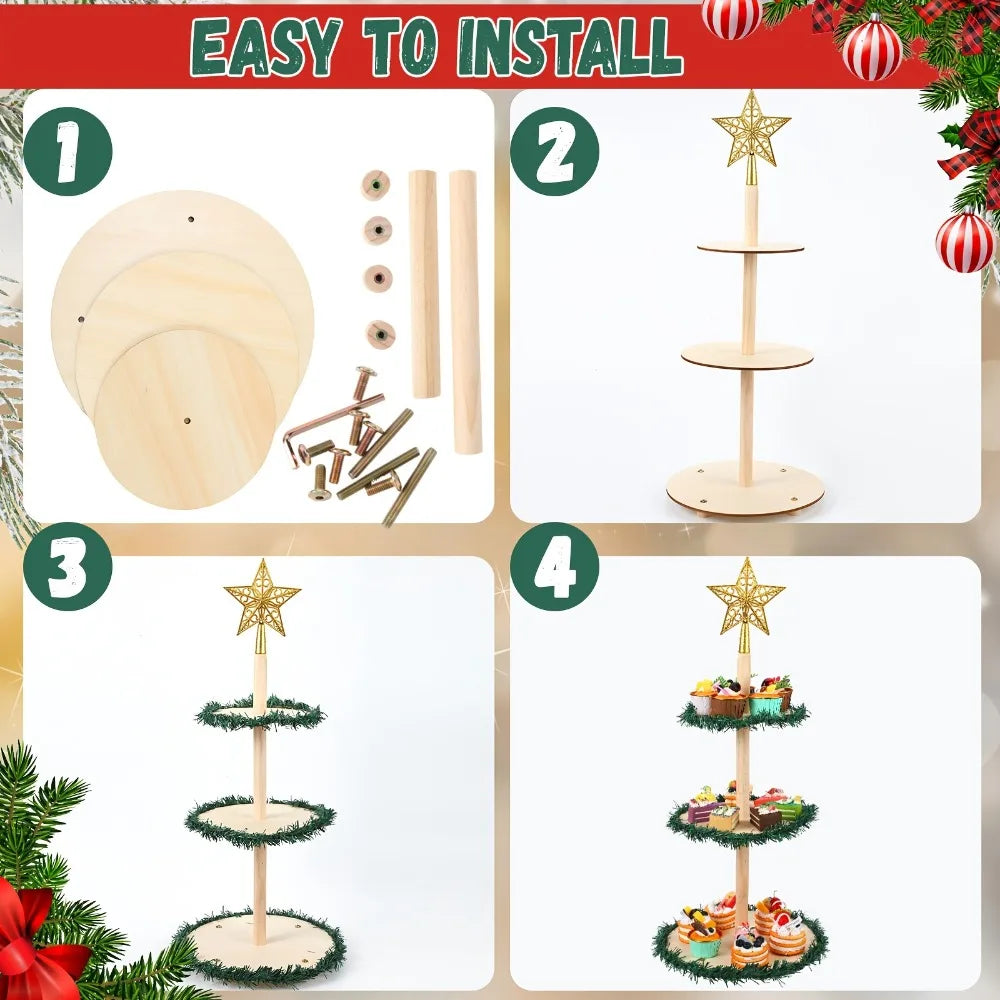 EASY TO INSTALL

1

2

3

4