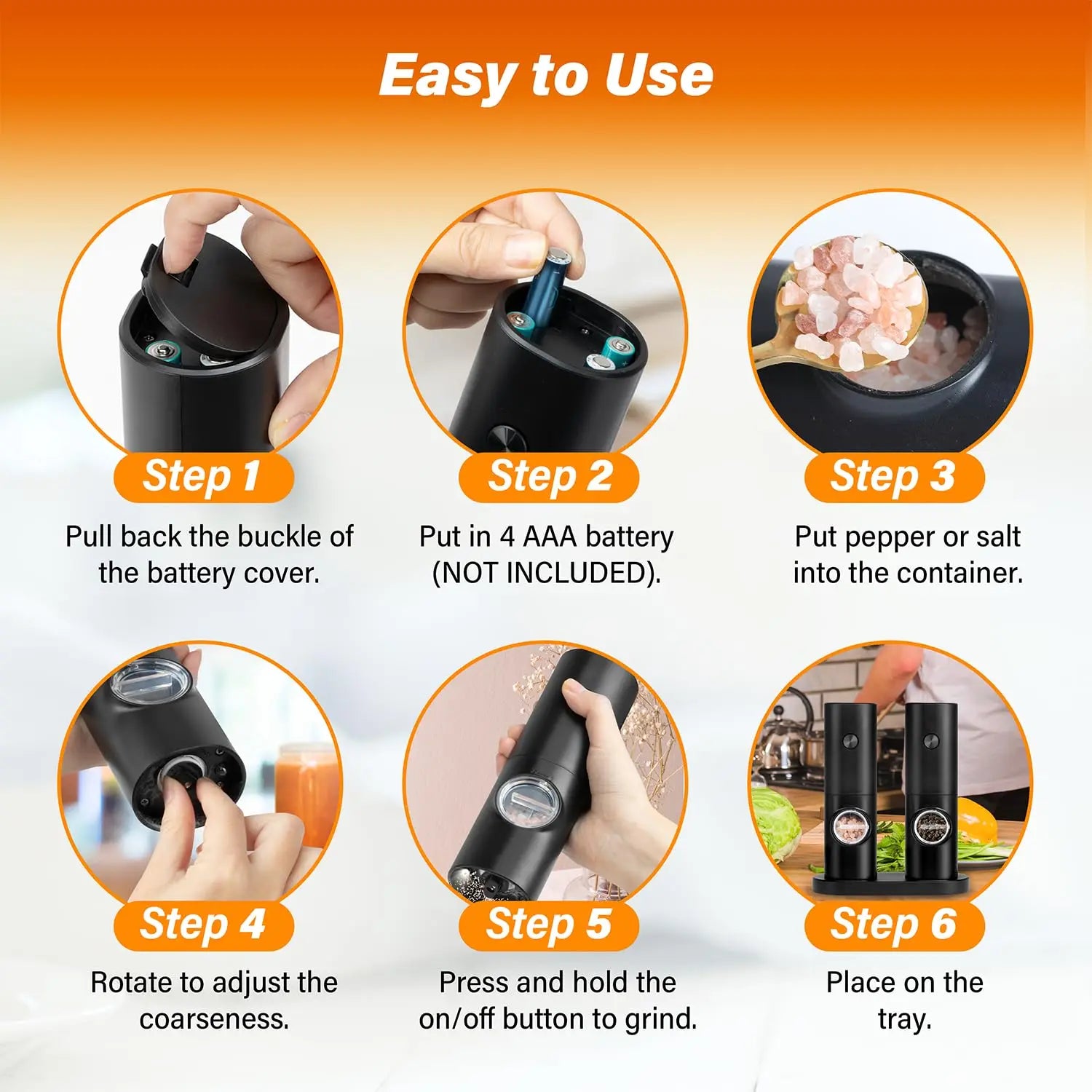 Easy to Use

Step 1
Pull back the buckle of the battery cover.

Step 2
Put in 4 AAA battery (NOT INCLUDED).

Step 3
Put pepper or salt into the container.

Step 4
Rotate to adjust the coarseness.

Step 5
Press and hold the on/off button to grind.

Step 6
Place on the tray.