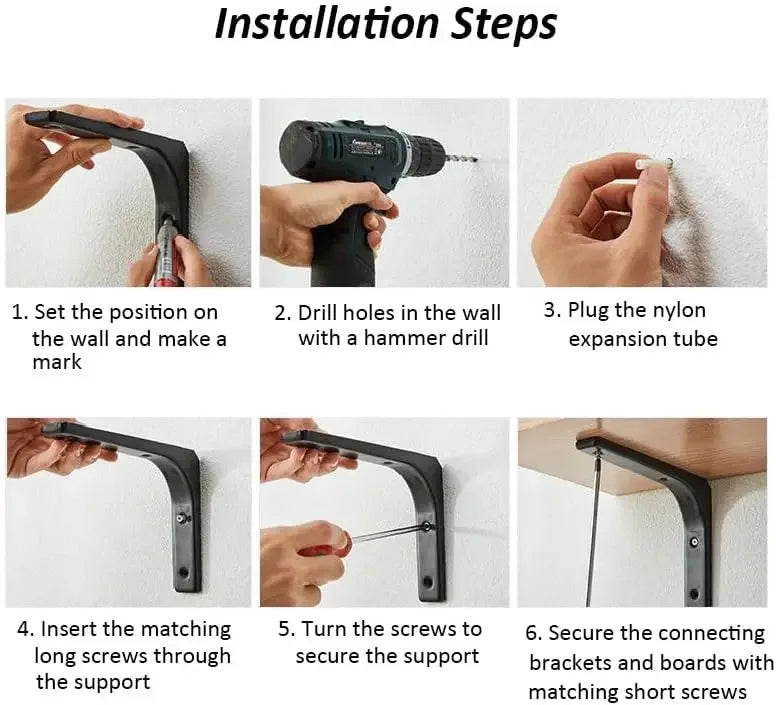 Installation Steps

1. Set the position on the wall and make a mark

2. Drill holes in the wall with a hammer drill

3. Plug the nylon expansion tube

4. Insert the matching long screws through the support

5. Turn the screws to secure the support

6. Secure the connecting brackets and boards with matching short screws