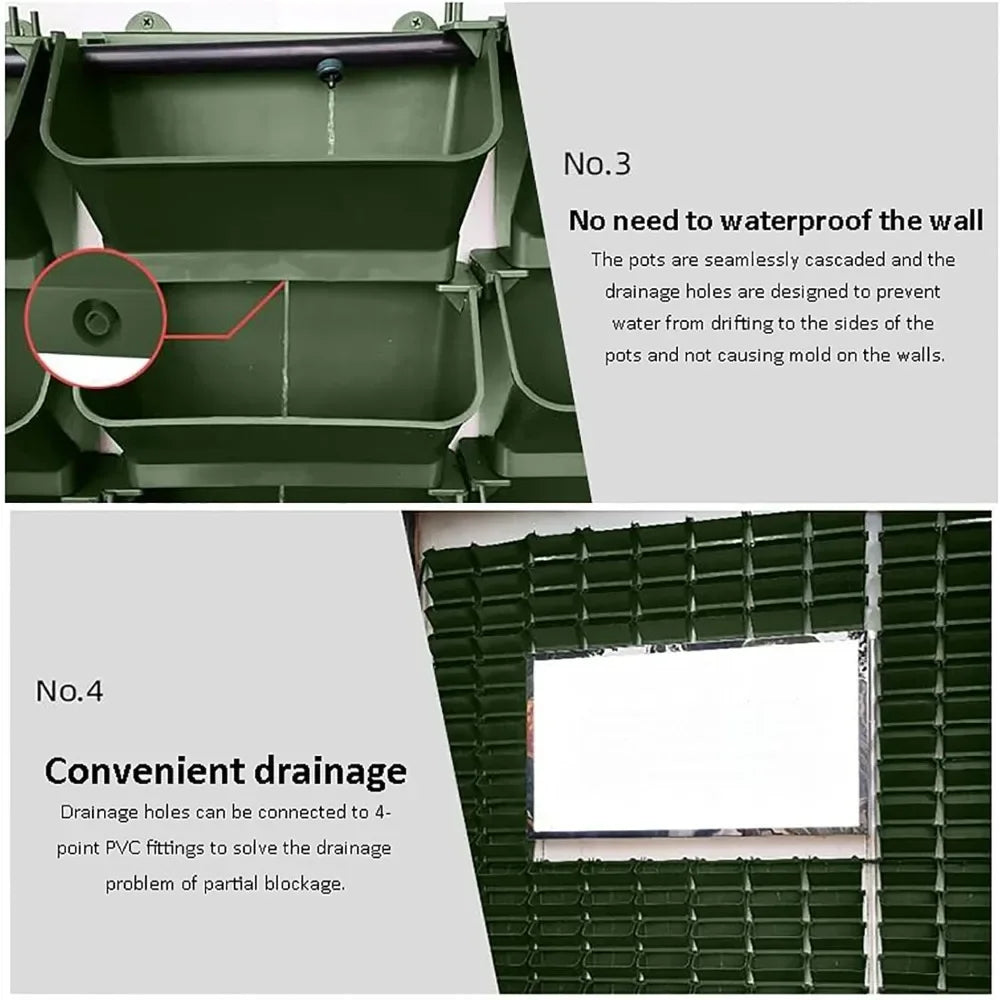 No.3

No need to waterproof the wall

The pots are seamlessly cascaded and the drainage holes are designed to prevent water from drifting to the sides of the pots and not causing mold on the walls.

No.4

Convenient drainage

Drainage holes can be connected to 4-point PVC fittings to solve the drainage problem of partial blockage.