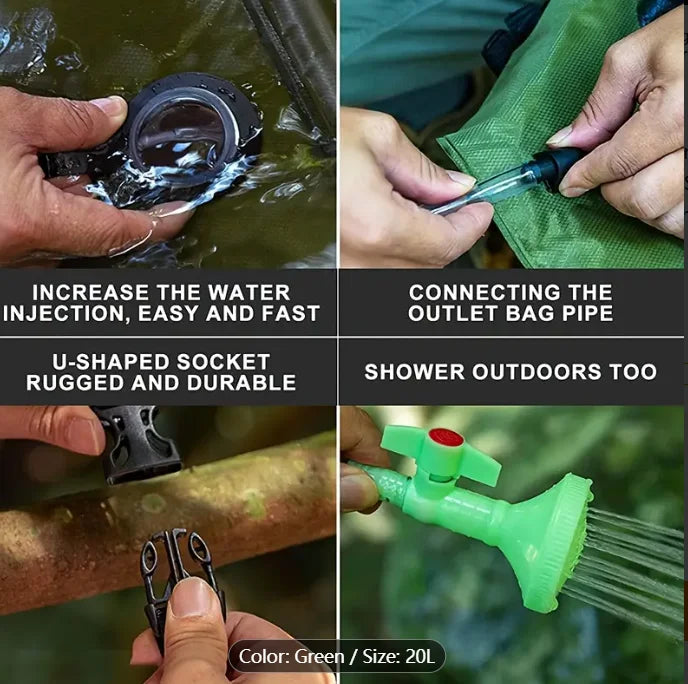 INCREASE THE WATER INJECTION, EASY AND FAST

CONNECTING THE OUTLET BAG PIPE

U-SHAPED SOCKET RUGGED AND DURABLE

SHOWER OUTDOORS TOO

Color: Green / Size: 20L