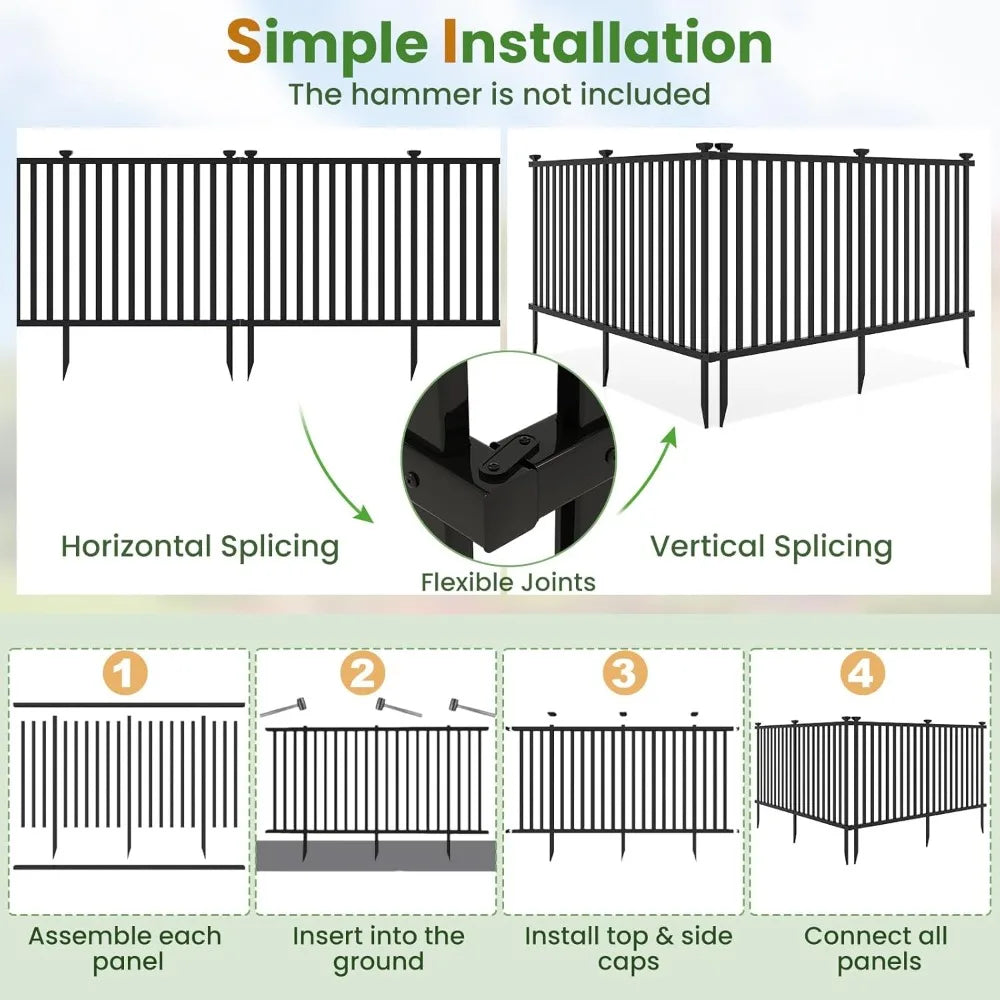 Simple Installation
The hammer is not included

Horizontal Splicing

Flexible Joints

Vertical Splicing

1
Assemble each panel

2
Insert into the ground

3
Install top & side caps

4
Connect all panels